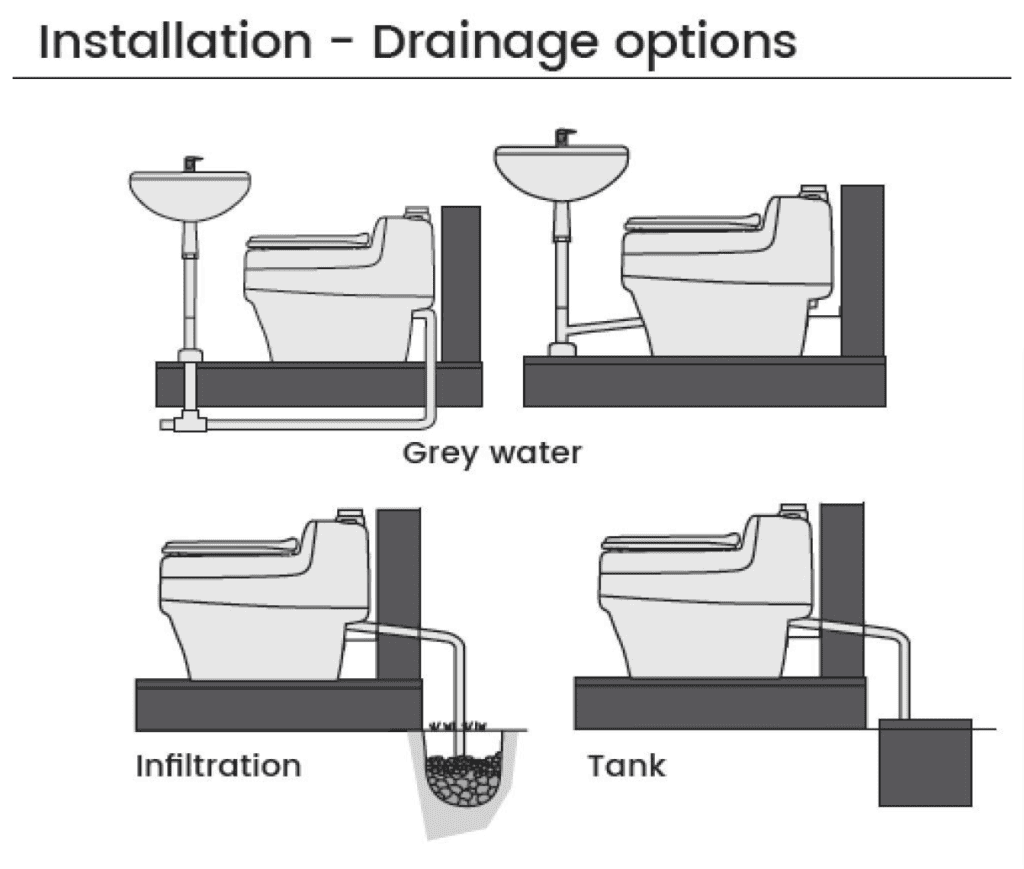 Installation - Drainage options

Grey water

Infiltration

Tank