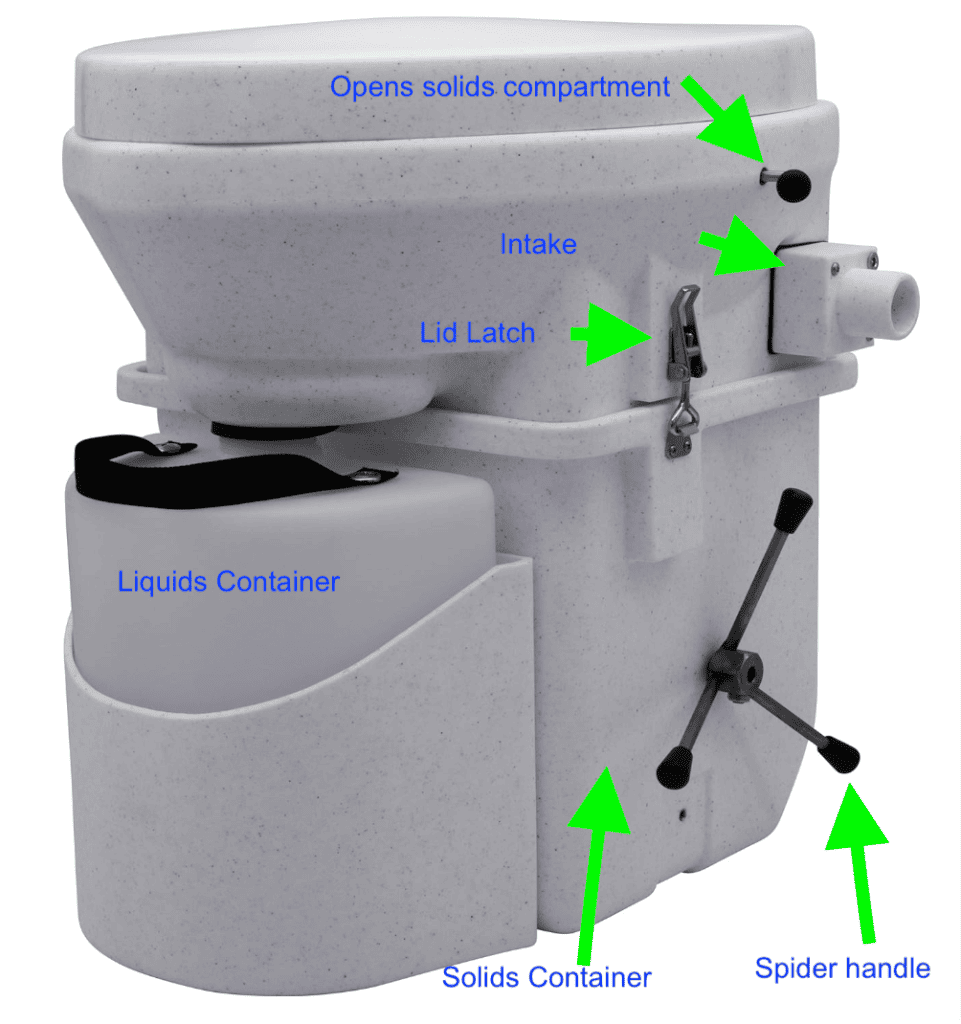 Opens solids compartment

Intake

Lid Latch

Liquids Container

Solids Container

Spider handle