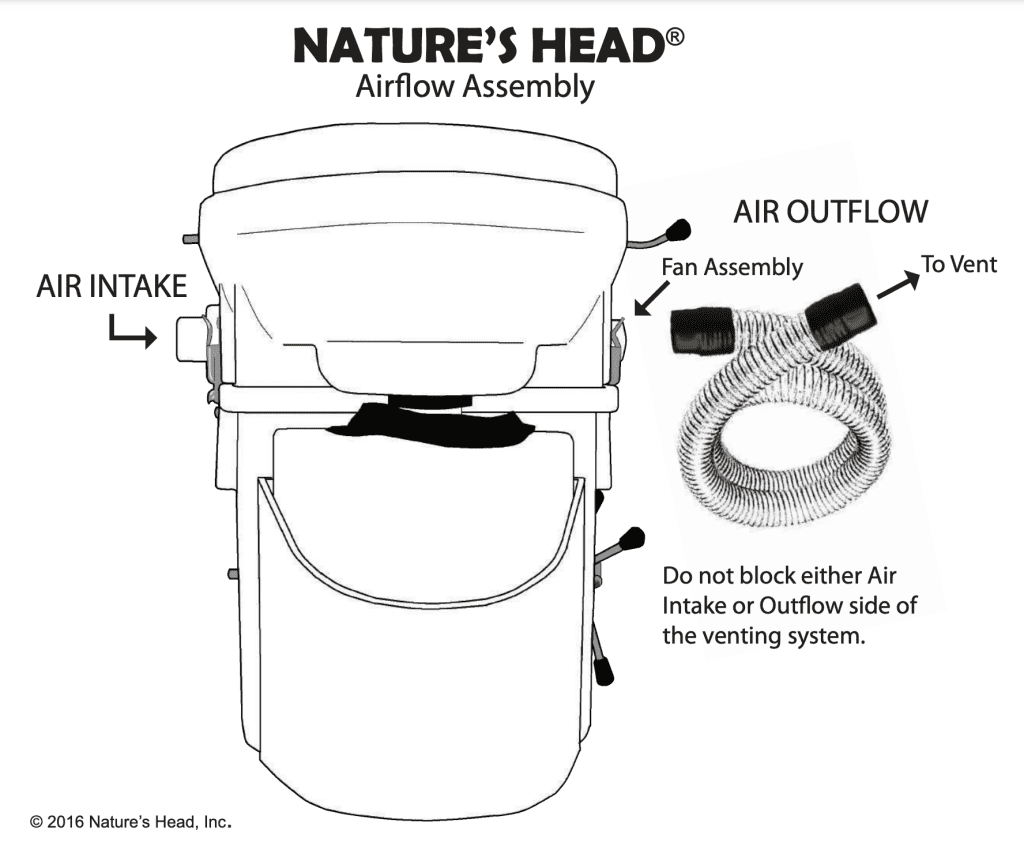 NATURE'S HEAD®
Airflow Assembly

AIR INTAKE

AIR OUTFLOW

Fan Assembly

To Vent

Do not block either Air Intake or Outflow side of the venting system.

© 2016 Nature's Head, Inc.